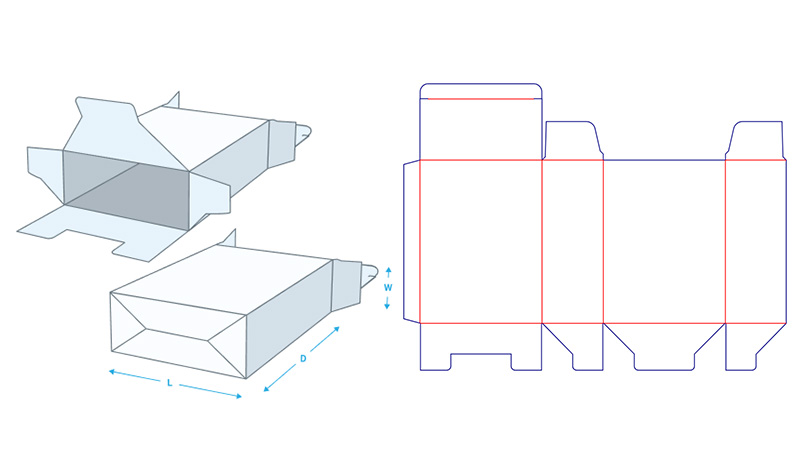 W
D
L